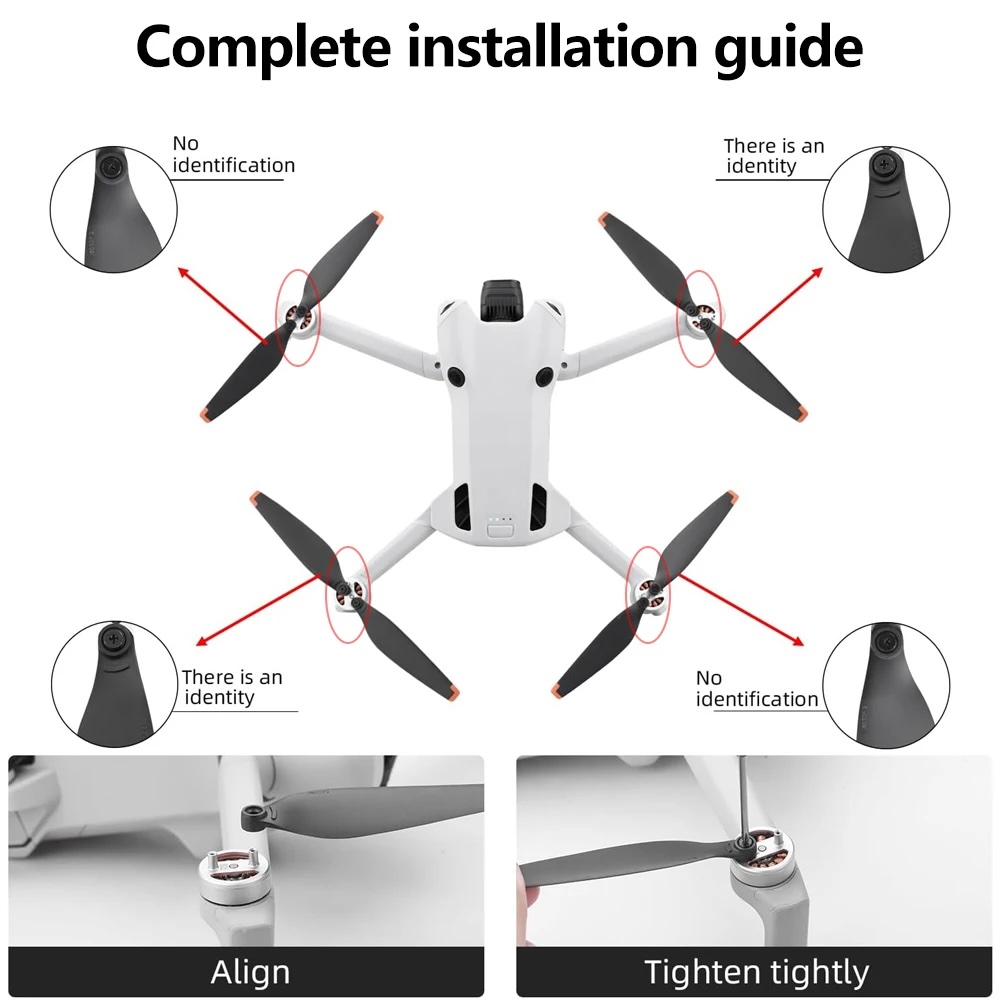 Complete installation guide

No identification

There is an identity

There is an identity

No identification

Align

Tighten tightly